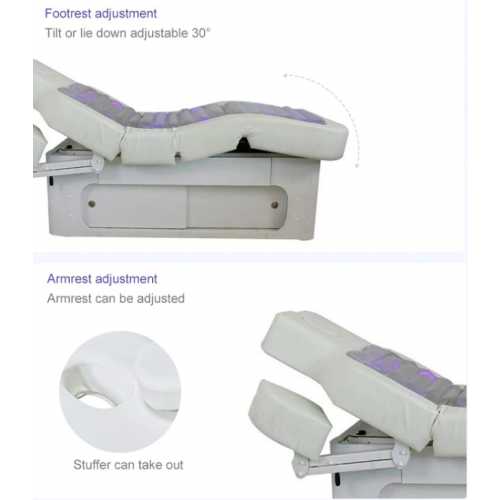 Footrest adjustment
Tilt or lie down adjustable 30°

Armrest adjustment
Armrest can be adjusted

Stuffer can take out